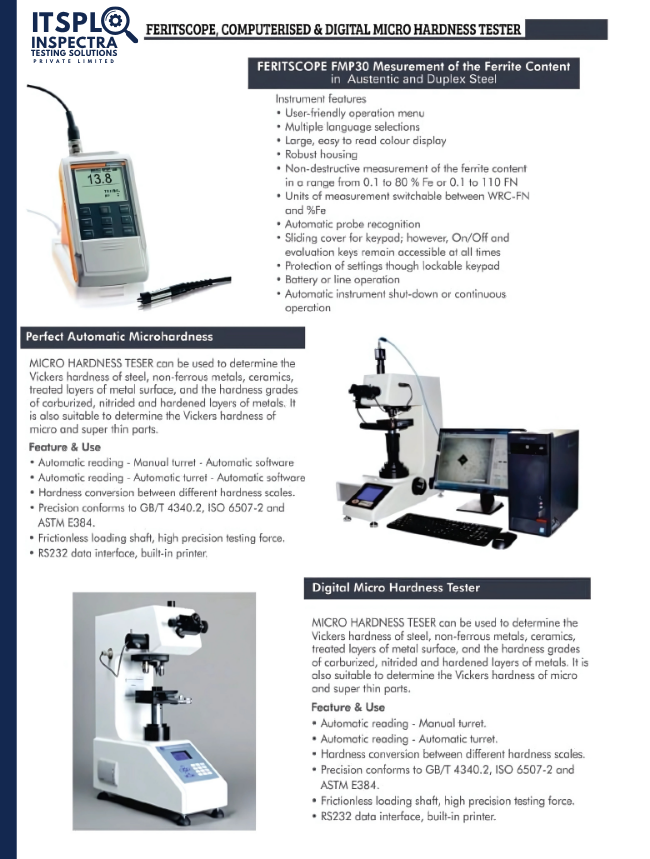 ITSPL
INSPECTRA
TESTING SOLUTIONS
PRIVATE LIMITED

FERITSCOPE, COMPUTERISED & DIGITAL MICRO HARDNESS TESTER

FERITSCOPE FMP30 Mesurement of the Ferrite Content in Austentic and Duplex Steel

13.8

Instrument features
• User-friendly operation menu
• Multiple language selections
• Large, easy to read colour display
• Robust housing
• Non-destructive measurement of the ferrite content in a range from 0.1 to 80 % Fe or 0.1 to 110 FN
• Units of measurement switchable between WRC-FN and %Fe
• Automatic probe recognition
• Sliding cover for keypad; however, On/Off and evaluation keys remain accessible at all times
• Protection of settings though lockable keypad
• Battery or line operation
• Automatic instrument shut-down or continuous operation

Perfect Automatic Microhardness

MICRO HARDNESS TESER can be used to determine the Vickers hardness of steel, non-ferrous metals, ceramics, treated layers of metal surface, and the hardness grades of carburized, nitrided and hardened layers of metals. It is also suitable to determine the Vickers hardness of micro and super thin parts.

Feature & Use
• Automatic reading - Manual turret - Automatic software
• Automatic reading - Automatic turret - Automatic software
• Hardness conversion between different hardness scales.
• Precision conforms to GB/T 4340.2, ISO 6507-2 and ASTM E384.
• Frictionless loading shaft, high precision testing force.
• RS232 data interface, built-in printer.

Digital Micro Hardness Tester

MICRO HARDNESS TESER can be used to determine the Vickers hardness of steel, non-ferrous metals, ceramics, treated layers of metal surface, and the hardness grades of carburized, nitrided and hardened layers of metals. It is also suitable to determine the Vickers hardness of micro and super thin parts.

Feature & Use
• Automatic reading - Manual turret.
• Automatic reading - Automatic turret.
• Hardness conversion between different hardness scales.
• Precision conforms to GB/T 4340.2, ISO 6507-2 and ASTM E384.
• Frictionless loading shaft, high precision testing force.
• RS232 data interface, built-in printer.